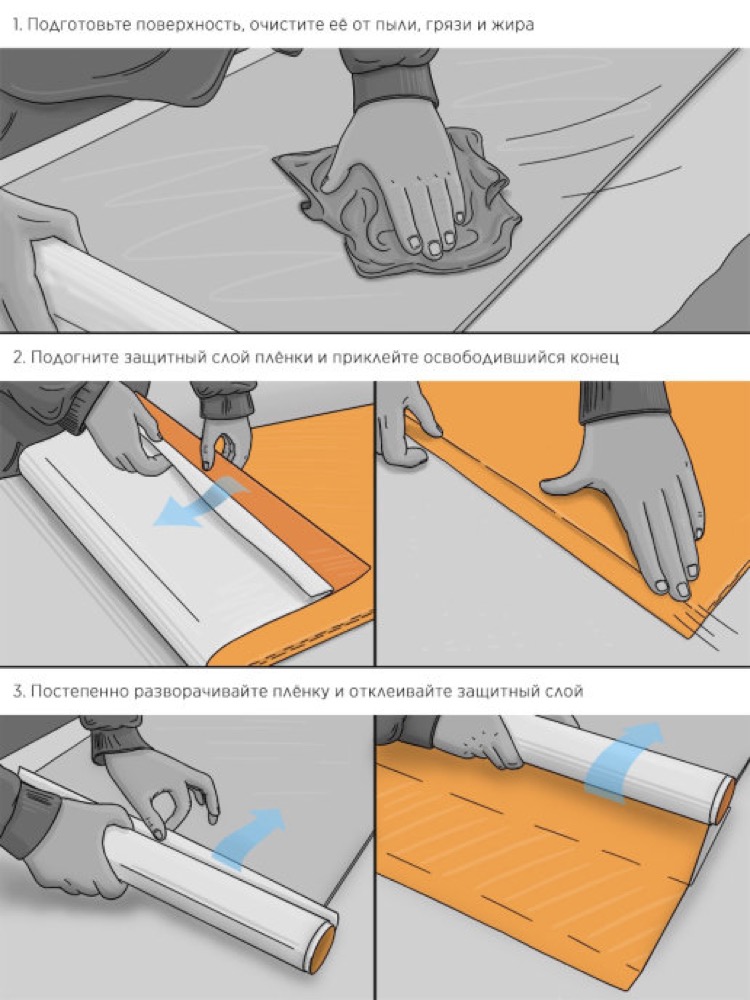 1. Подготовьте поверхность, очистите её от пыли, грязи и жира

2. Подогните защитный слой плёнки и приклейте освободившийся конец

3. Постепенно разворачивайте плёнку и отклеивайте защитный слой